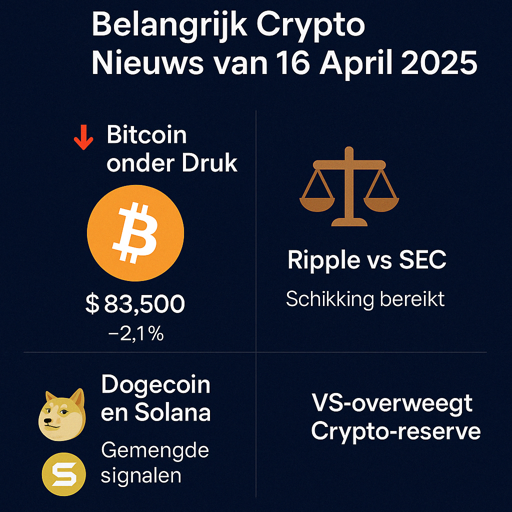 Belangrijk Crypto Nieuws van 16 April 2025

Bitcoin onder Druk

$ 83,500
−2,1%

Ripple vs SEC

Schikking bereikt

Dogecoin en Solana

Gemengde signalen

VS-overweegt Crypto-reserve